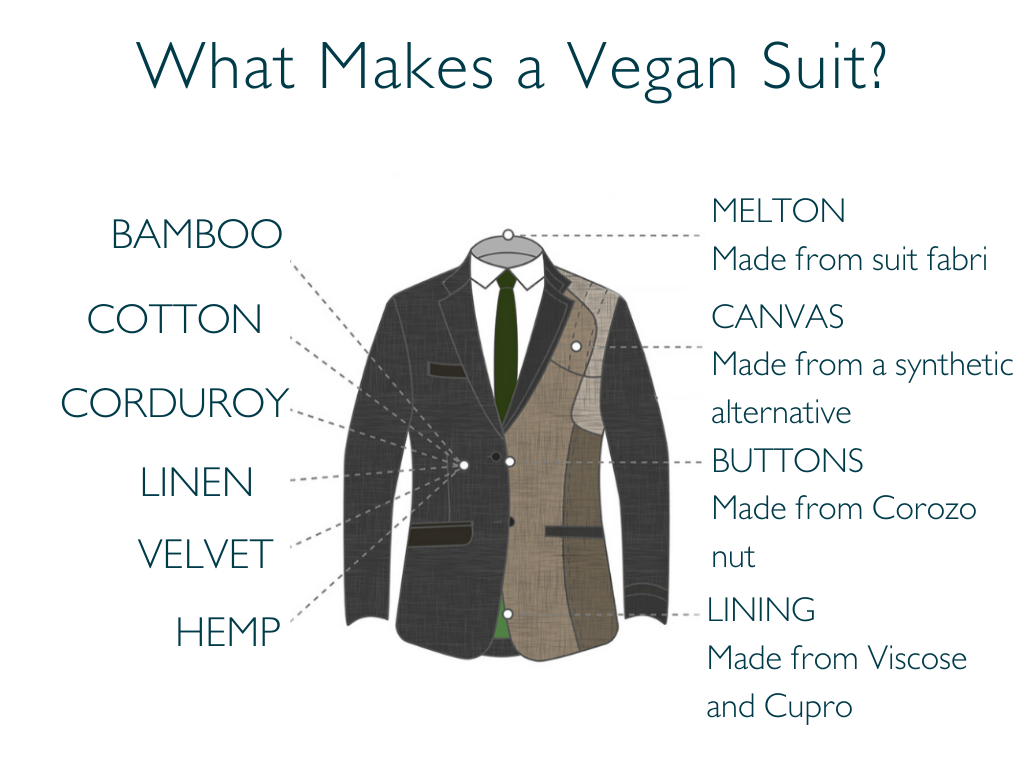 What Makes a Vegan Suit?

BAMBOO

COTTON

CORDUROY

LINEN

VELVET

HEMP

MELTON
Made from suit fabri

CANVAS
Made from a synthetic alternative

BUTTONS
Made from Corozo nut

LINING
Made from Viscose and Cupro